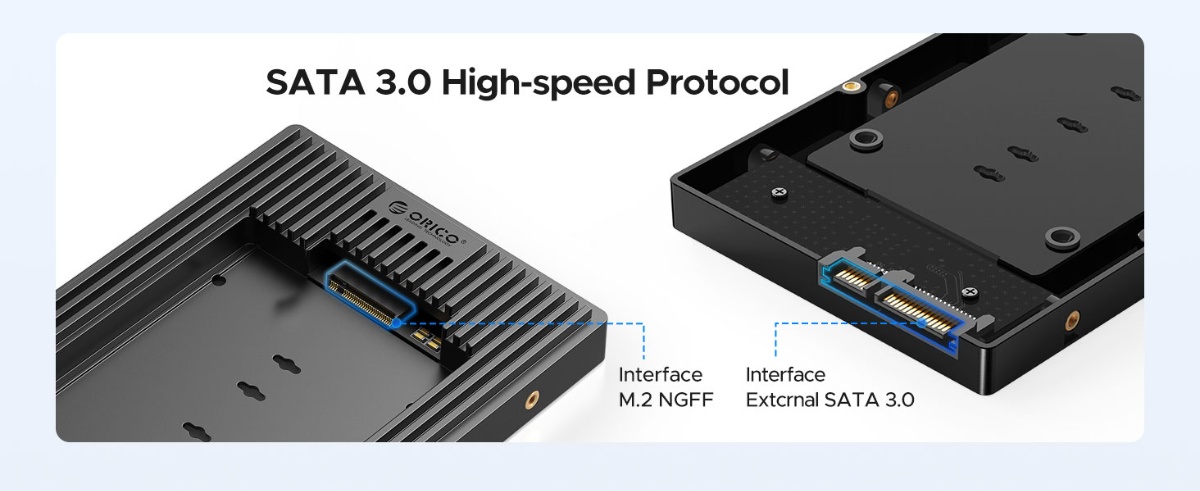 SATA 3.0 High-speed Protocol

ORICO

Interface
M.2 NGFF

Interface
Extcrnal SATA 3.0