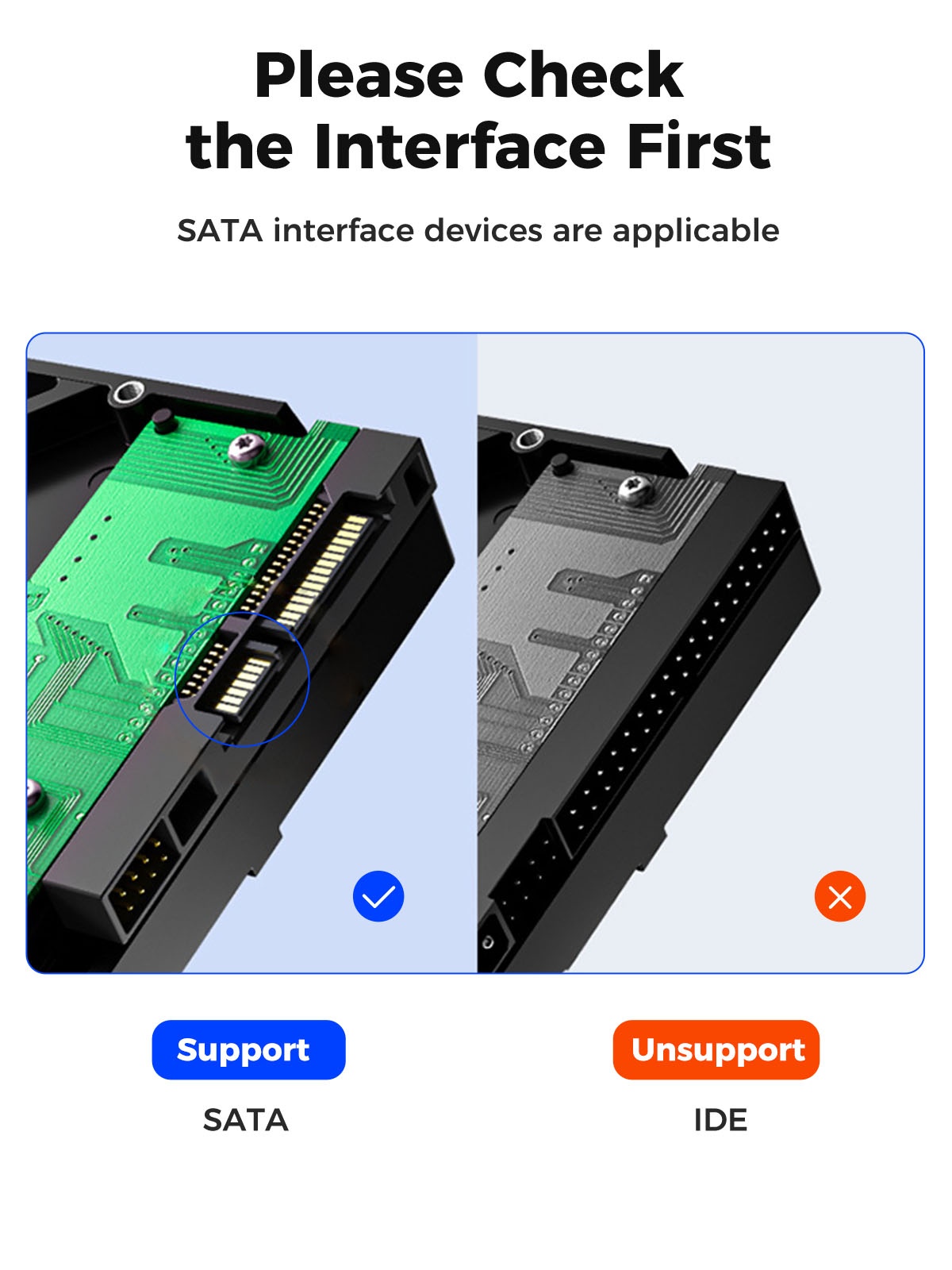 Please Check the Interface First

SATA interface devices are applicable

Support
SATA

Unsupport
IDE