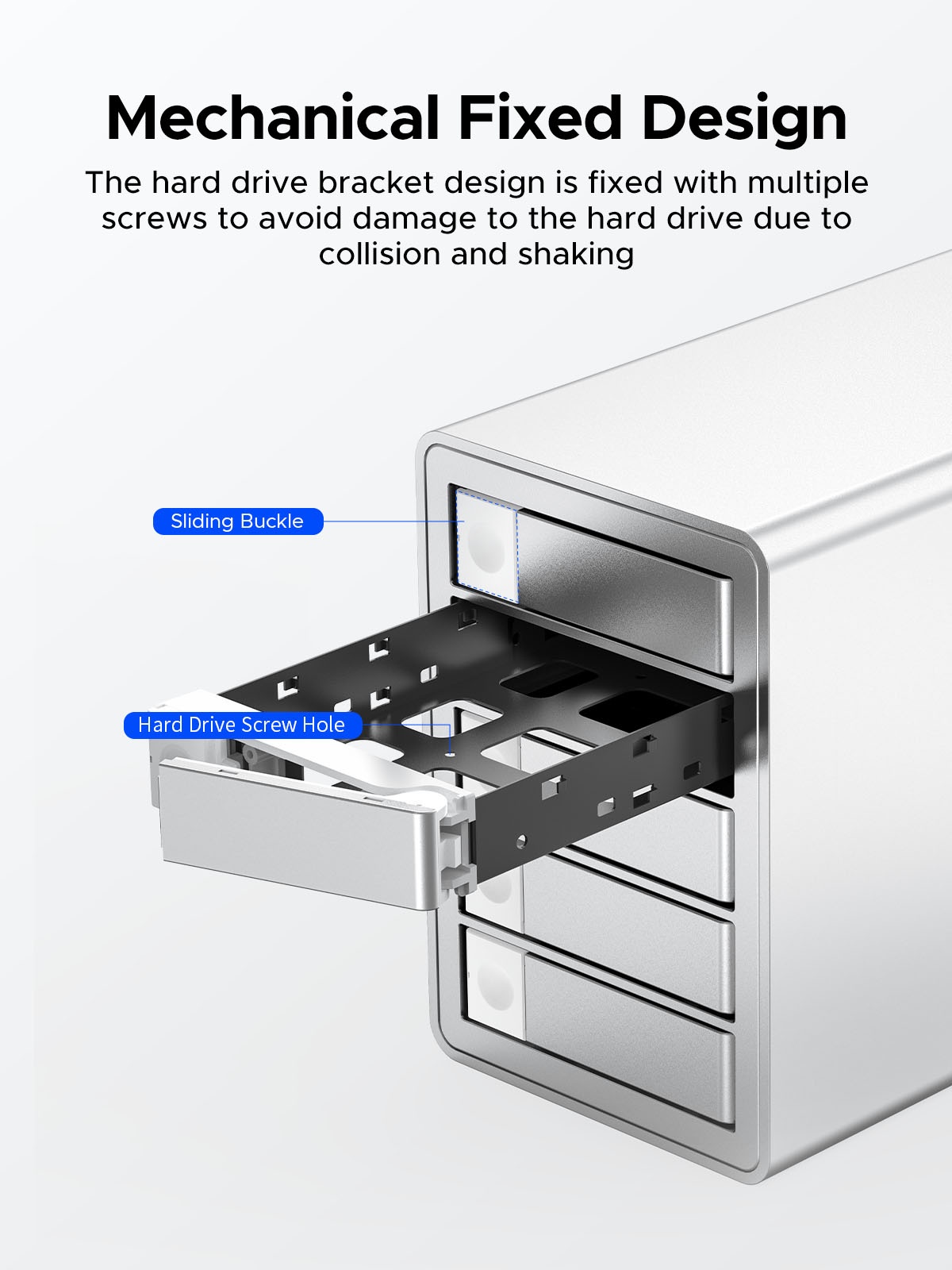 Mechanical Fixed Design

The hard drive bracket design is fixed with multiple screws to avoid damage to the hard drive due to collision and shaking

Sliding Buckle

Hard Drive Screw Hole