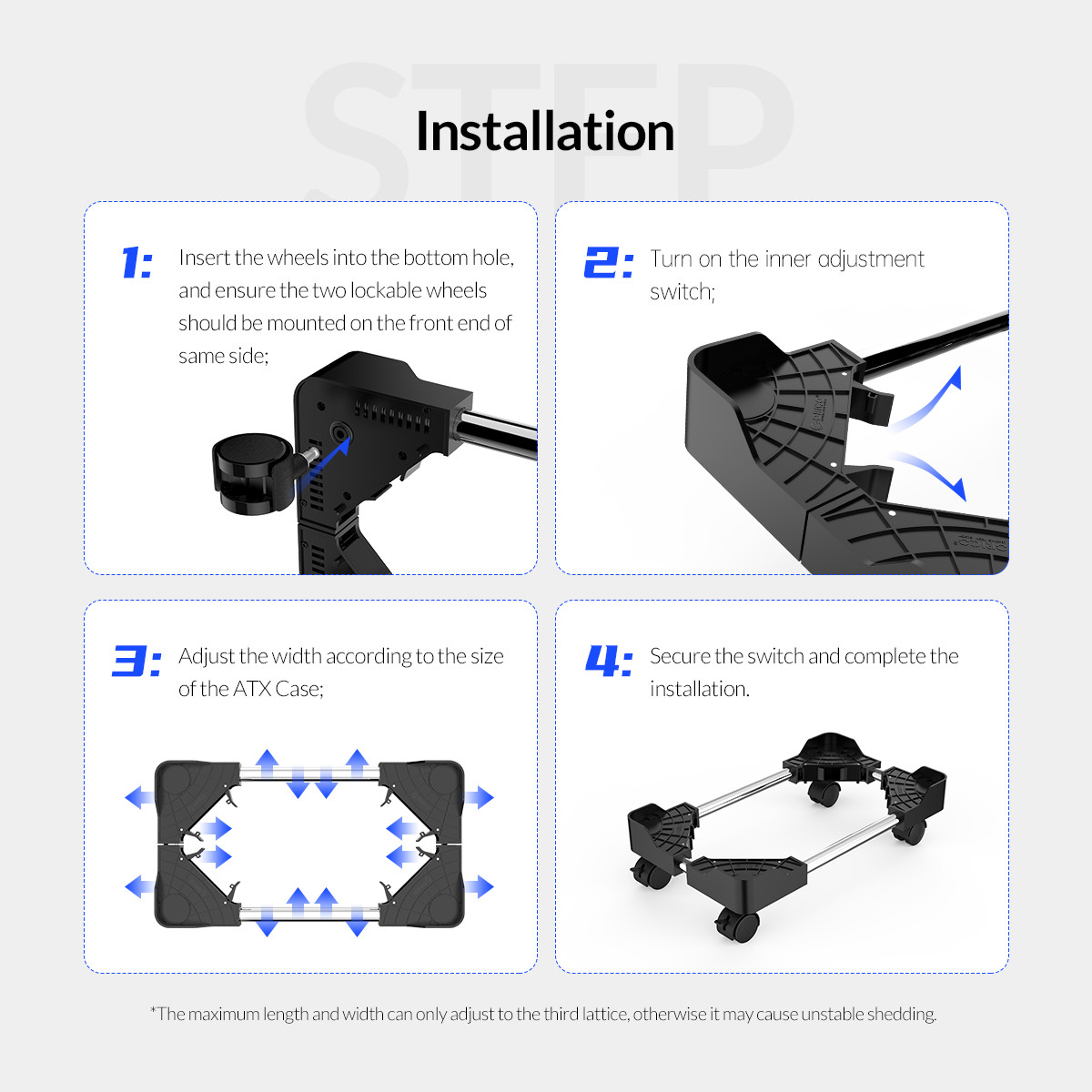 STEP

Installation

1: Insert the wheels into the bottom hole, and ensure the two lockable wheels should be mounted on the front end of same side;

2: Turn on the inner adjustment switch;

3: Adjust the width according to the size of the ATX Case;

4: Secure the switch and complete the installation.

*The maximum length and width can only adjust to the third lattice, otherwise it may cause unstable shedding.