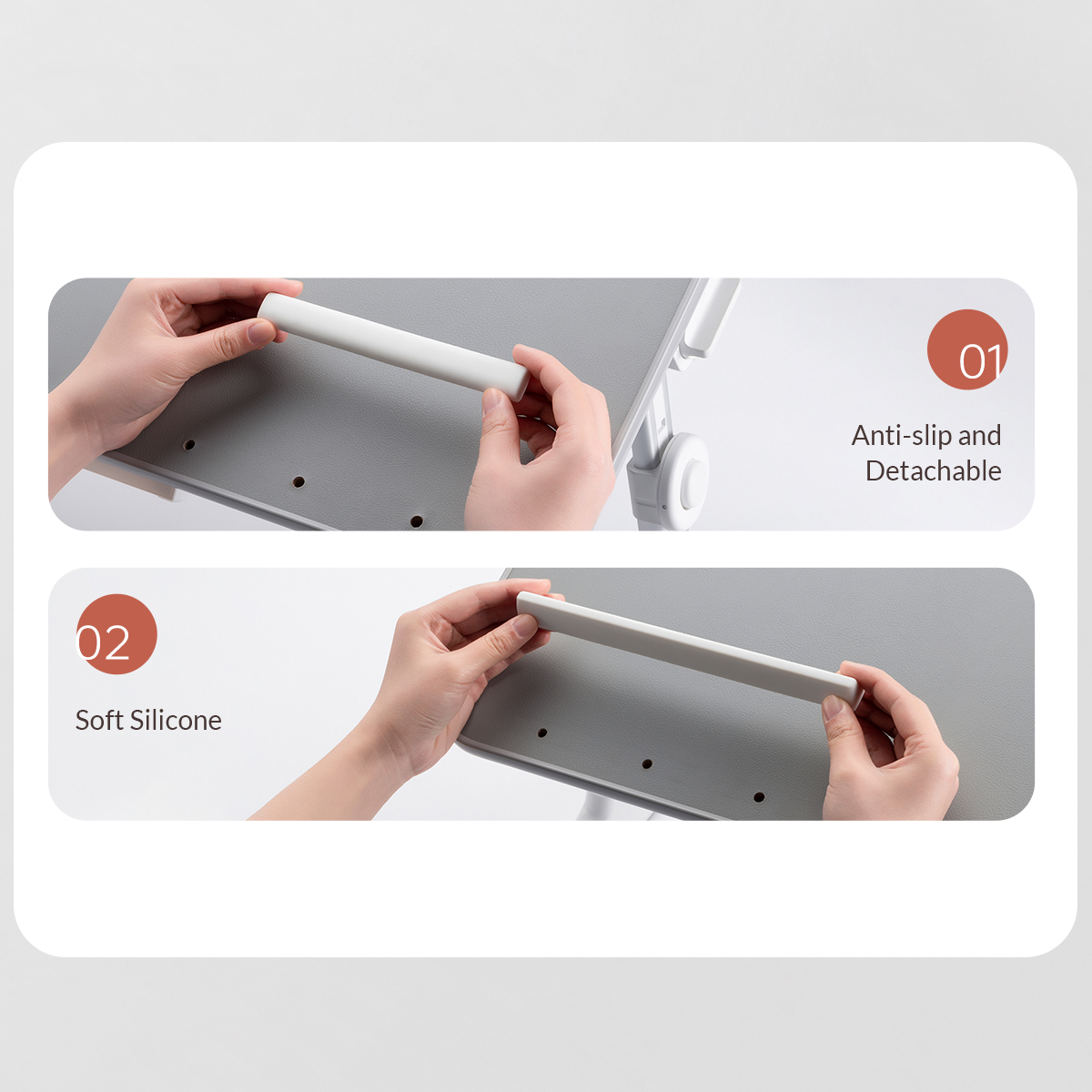 01

Anti-slip and Detachable

02

Soft Silicone