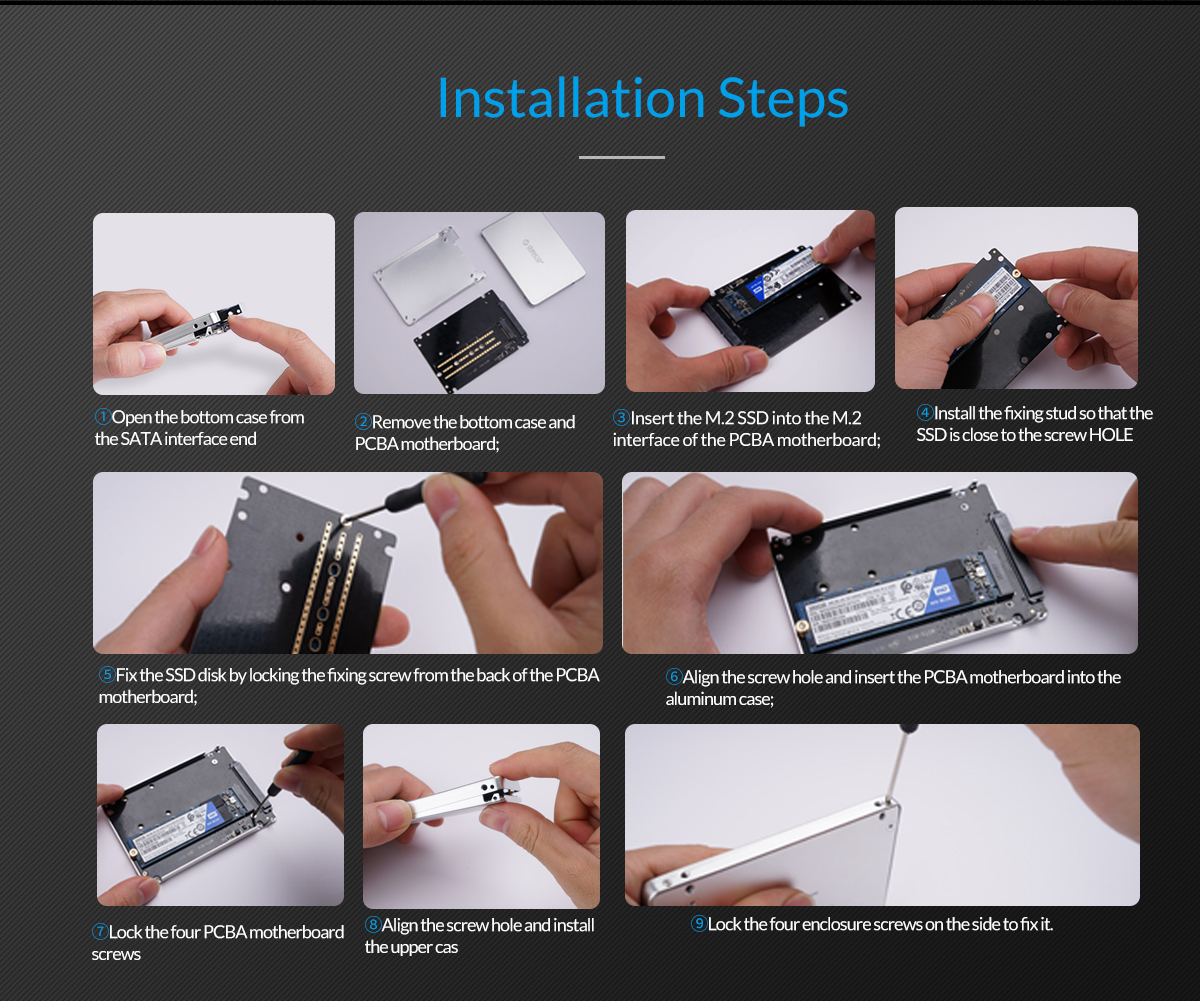 Installation Steps

①Open the bottom case from the SATA interface end

②Remove the bottom case and PCBA motherboard;

③Insert the M.2 SSD into the M.2 interface of the PCBA motherboard;

④Install the fixing stud so that the SSD is close to the screw HOLE

⑤Fix the SSD disk by locking the fixing screw from the back of the PCBA motherboard;

⑥Align the screw hole and insert the PCBA motherboard into the aluminum case;

⑦Lock the four PCBA motherboard screws

⑧Align the screw hole and install the upper cas

⑨Lock the four enclosure screws on the side to fix it.