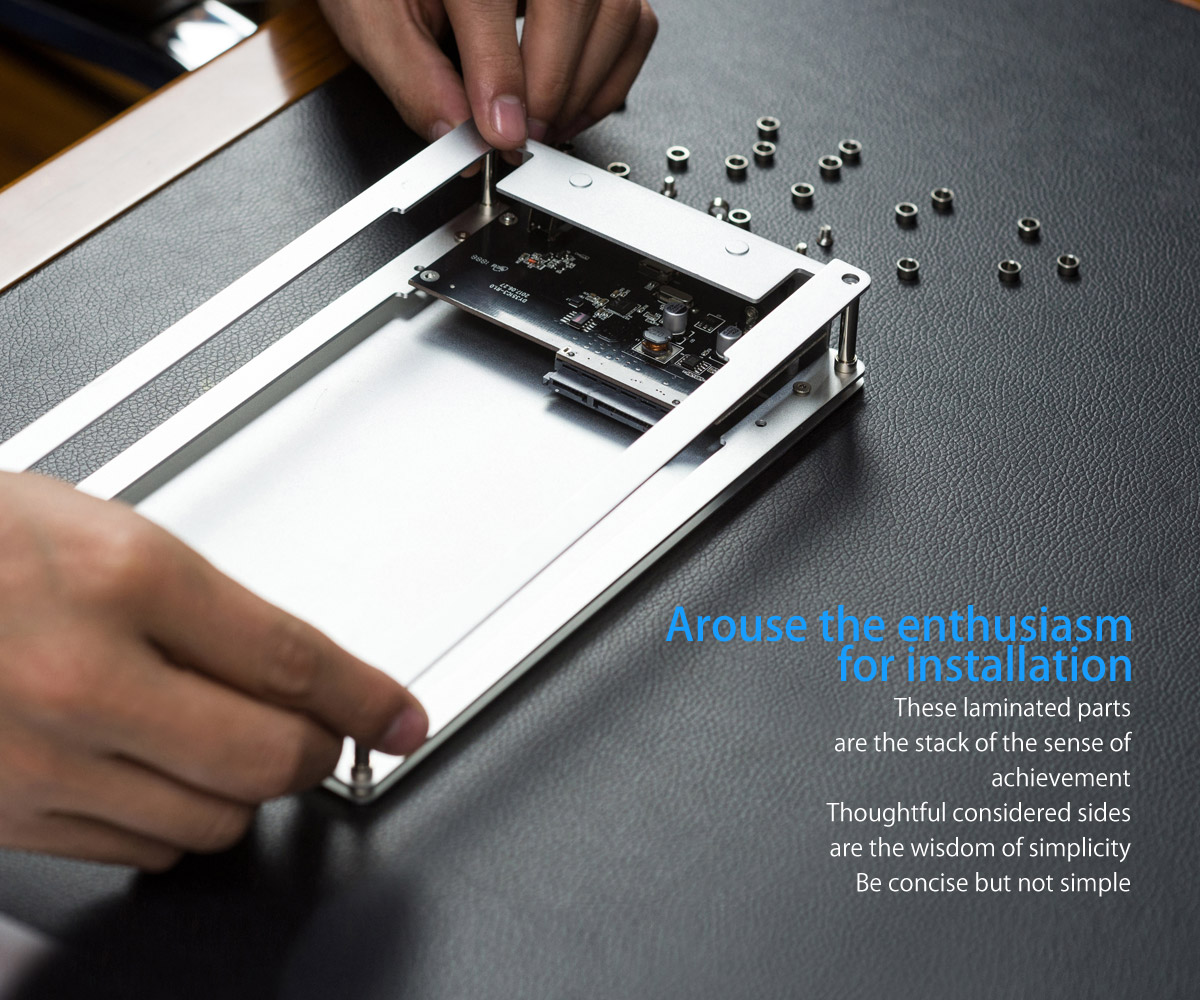 Arouse the enthusiasm for installation

These laminated parts are the stack of the sense of achievement
Thoughtful considered sides are the wisdom of simplicity
Be concise but not simple